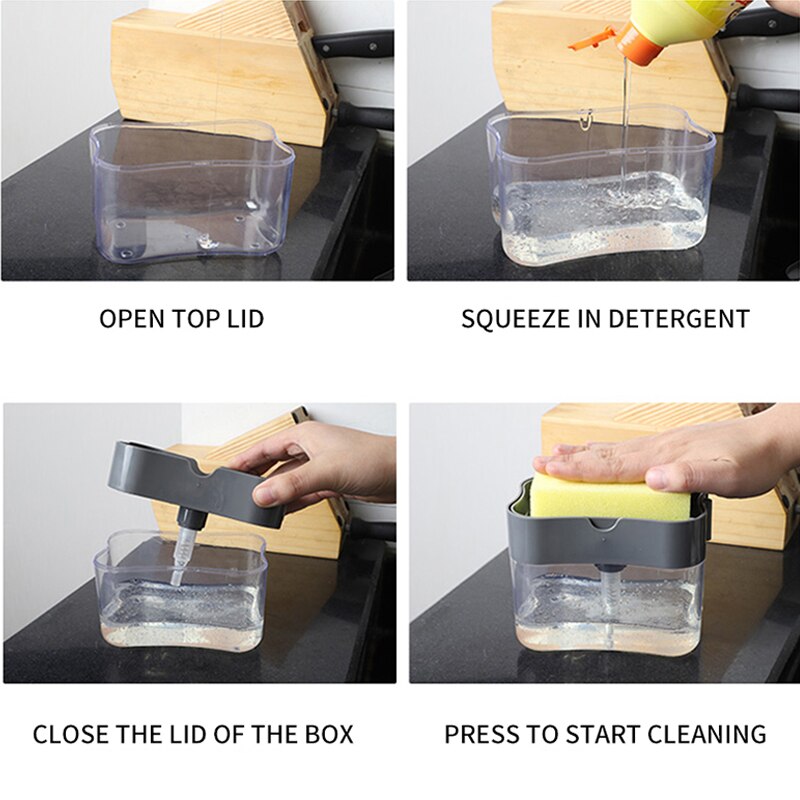 OPEN TOP LID

SQUEEZE IN DETERGENT

CLOSE THE LID OF THE BOX

PRESS TO START CLEANING